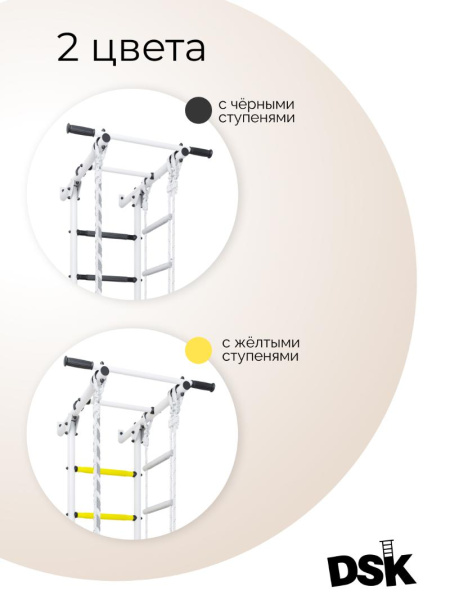 2 цвета

с чёрными ступенями

с жёлтыми ступенями

DSK