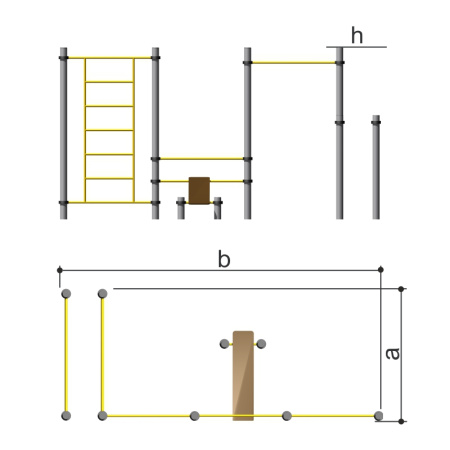 h

b

a